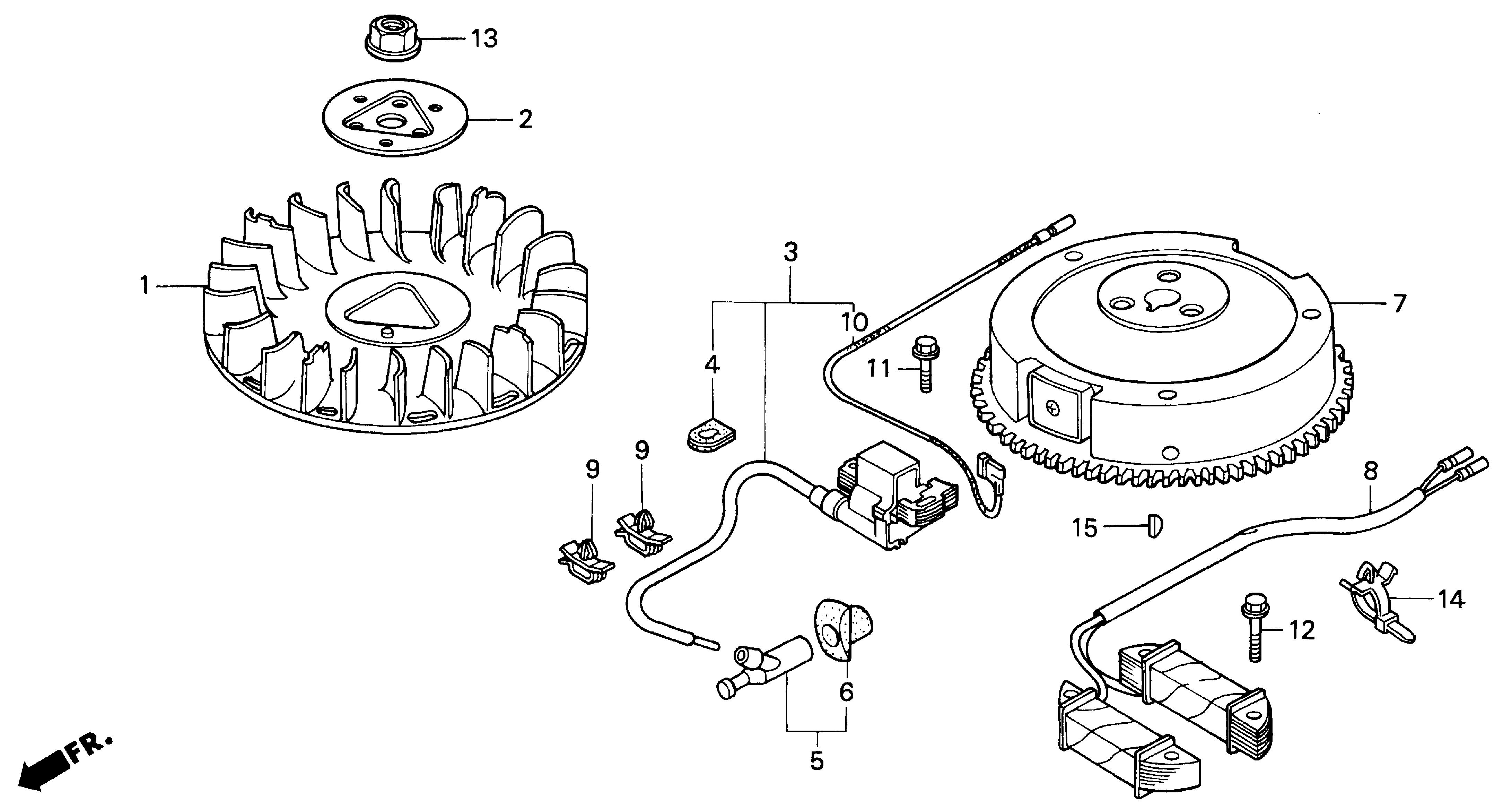 13
2
1
3
10
7
4
11
9
9
8
15
14
12
6
5
FR.